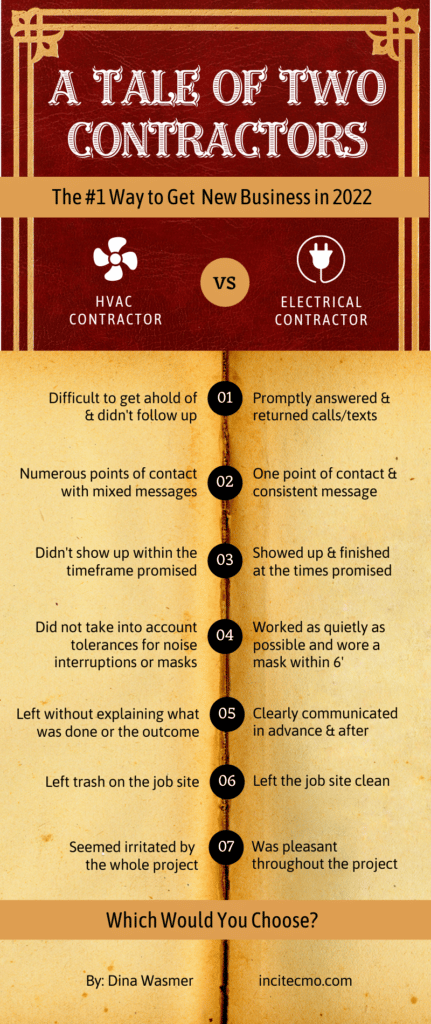 A TALE OF TWO CONTRACTORS

The #1 Way to Get New Business in 2022

HVAC CONTRACTOR

VS

ELECTRICAL CONTRACTOR

Difficult to get ahold of & didn't follow up

01

Promptly answered & returned calls/texts

Numerous points of contact with mixed messages

02

One point of contact & consistent message

Didn't show up within the timeframe promised

03

Showed up & finished at the times promised

Did not take into account tolerances for noise interruptions or masks

04

Worked as quietly as possible and wore a mask within 6'

Left without explaining what was done or the outcome

05

Clearly communicated in advance & after

Left trash on the job site

06

Left the job site clean

Seemed irritated by the whole project

07

Was pleasant throughout the project

Which Would You Choose?

By: Dina Wasmer

incitecmo.com